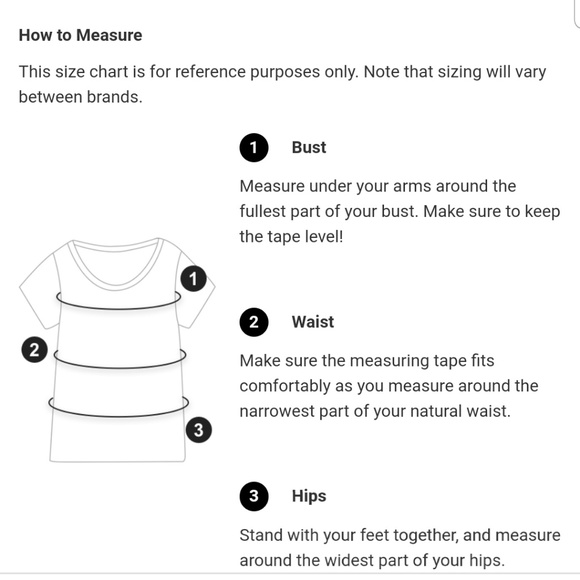 How to Measure

This size chart is for reference purposes only. Note that sizing will vary between brands.

1

2

3

1 Bust

Measure under your arms around the fullest part of your bust. Make sure to keep the tape level!

2 Waist

Make sure the measuring tape fits comfortably as you measure around the narrowest part of your natural waist.

3 Hips

Stand with your feet together, and measure around the widest part of your hips.